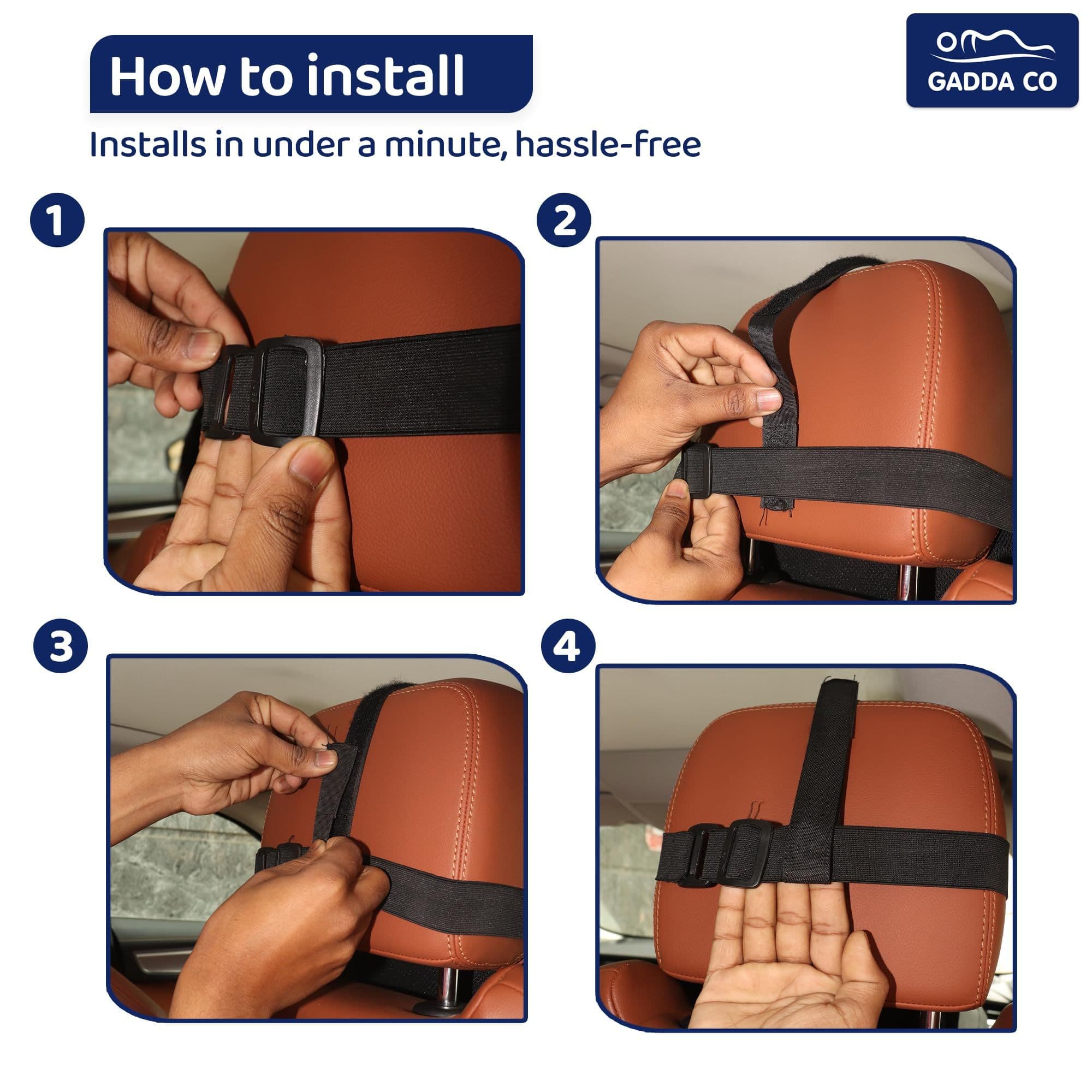 How to install

GADDA CO

Installs in under a minute, hassle-free

1

2

3

4